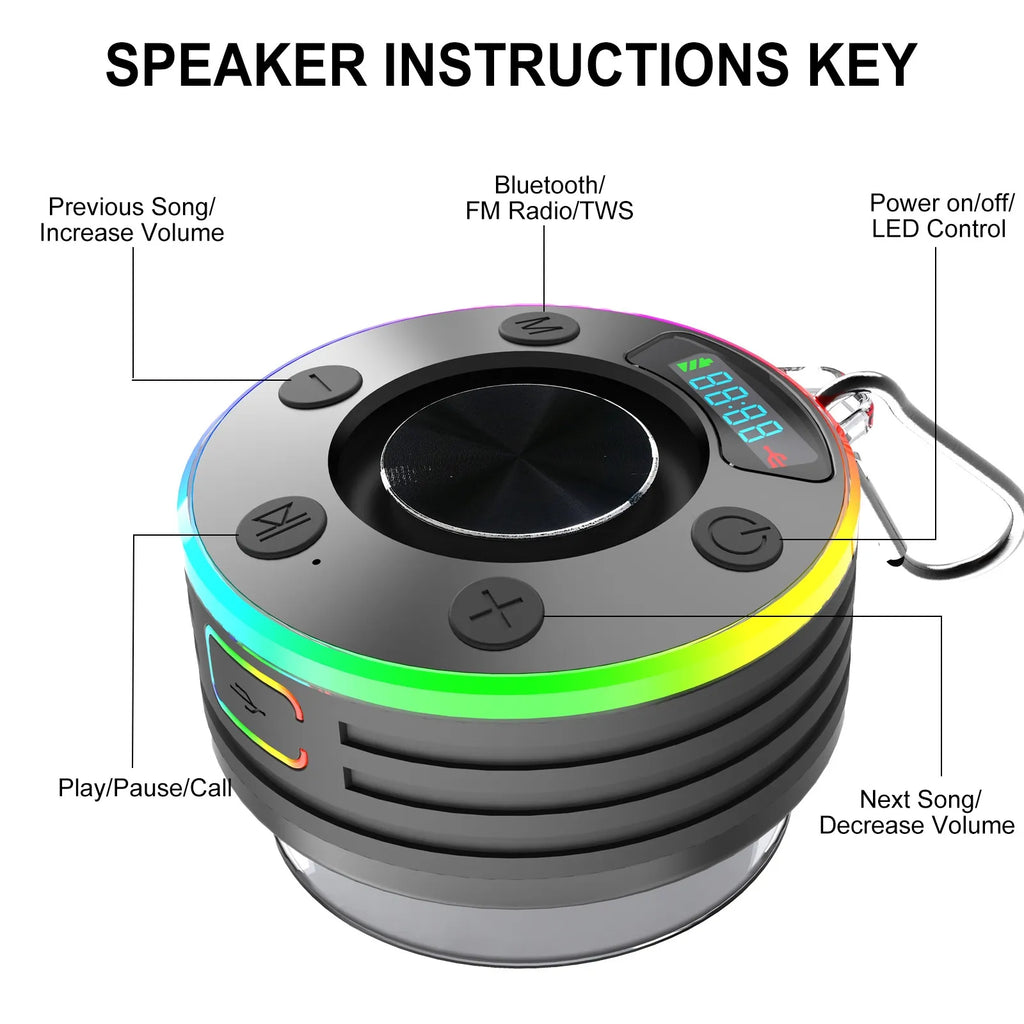 SPEAKER INSTRUCTIONS KEY

Previous Song/
Increase Volume

Bluetooth/
FM Radio/TWS

Power on/off/
LED Control

M

88:88

Play/Pause/Call

Next Song/
Decrease Volume